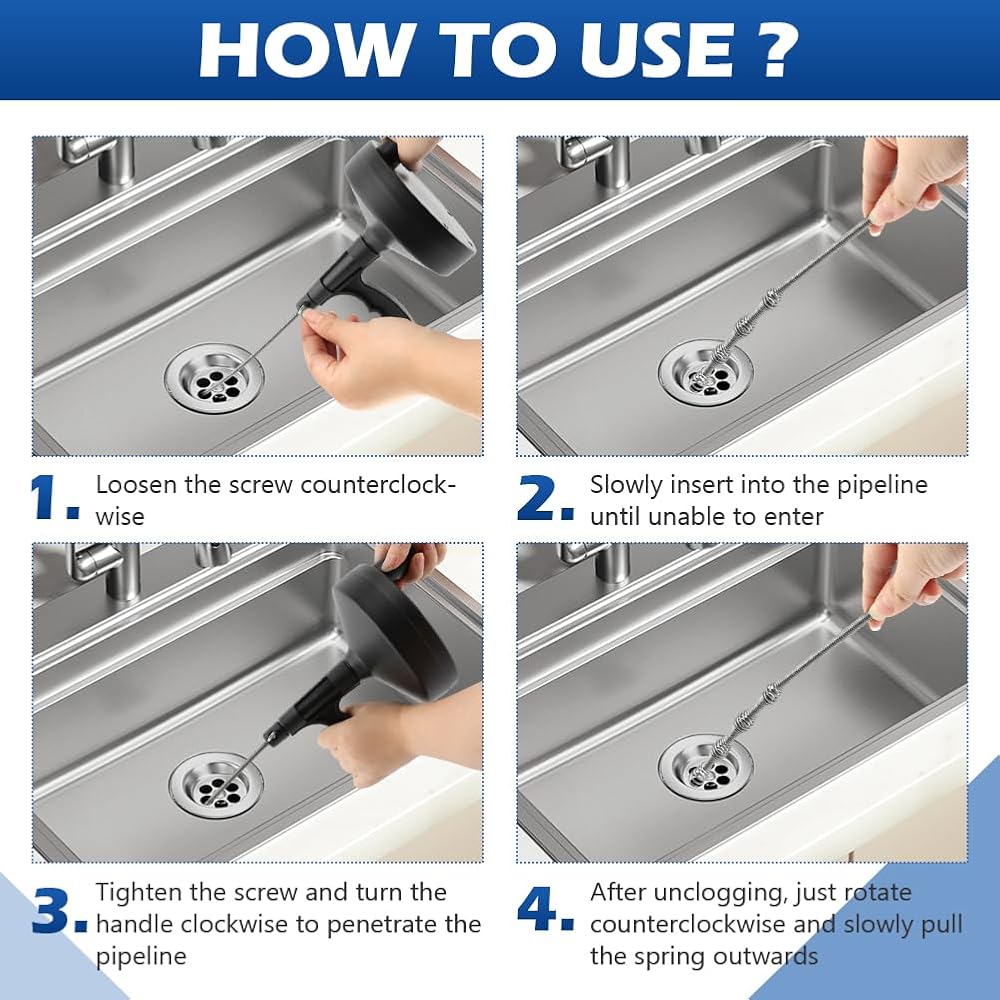 HOW TO USE ?

1. Loosen the screw counterclockwise

2. Slowly insert into the pipeline until unable to enter

3. Tighten the screw and turn the handle clockwise to penetrate the pipeline

4. After unclogging, just rotate counterclockwise and slowly pull the spring outwards