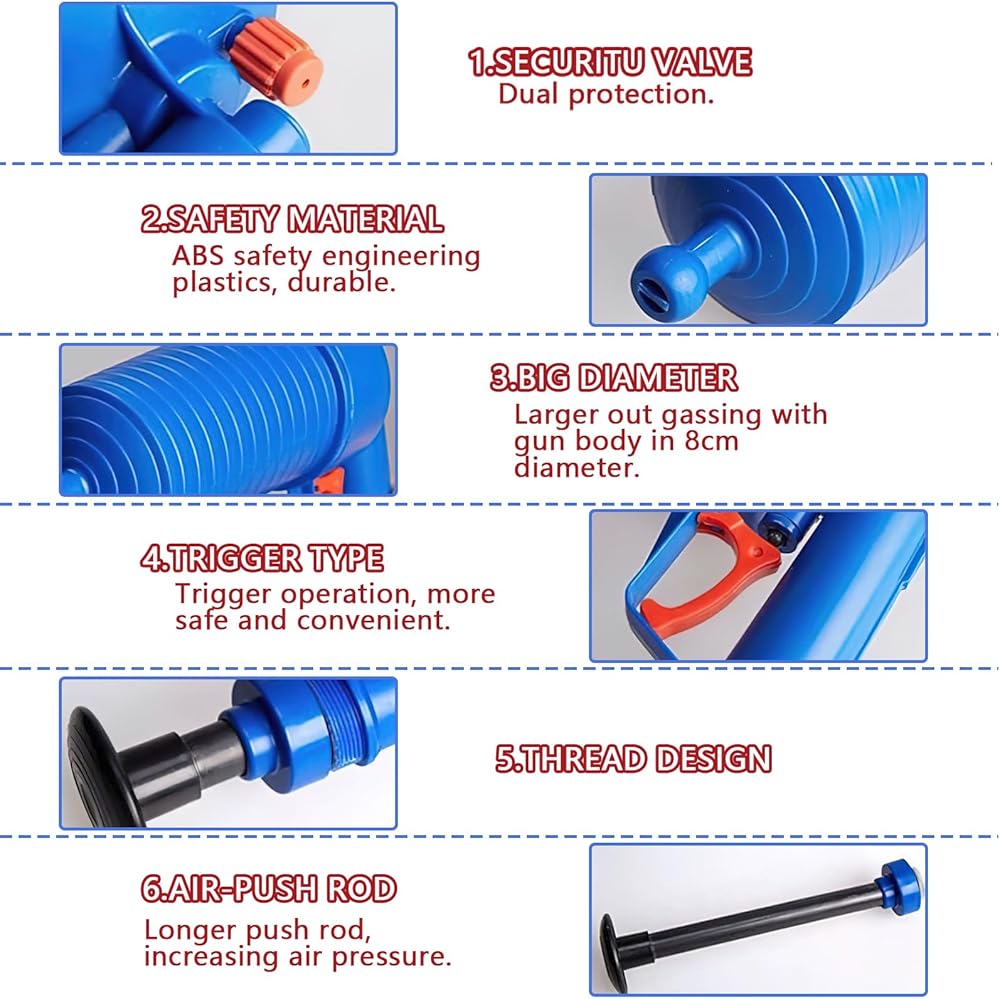 1.SECURITU VALVE
Dual protection.

2.SAFETY MATERIAL
ABS safety engineering plastics, durable.

3.BIG DIAMETER
Larger out gassing with gun body in 8cm diameter.

4.TRIGGER TYPE
Trigger operation, more safe and convenient.

5.THREAD DESIGN

6.AIR-PUSH ROD
Longer push rod, increasing air pressure.