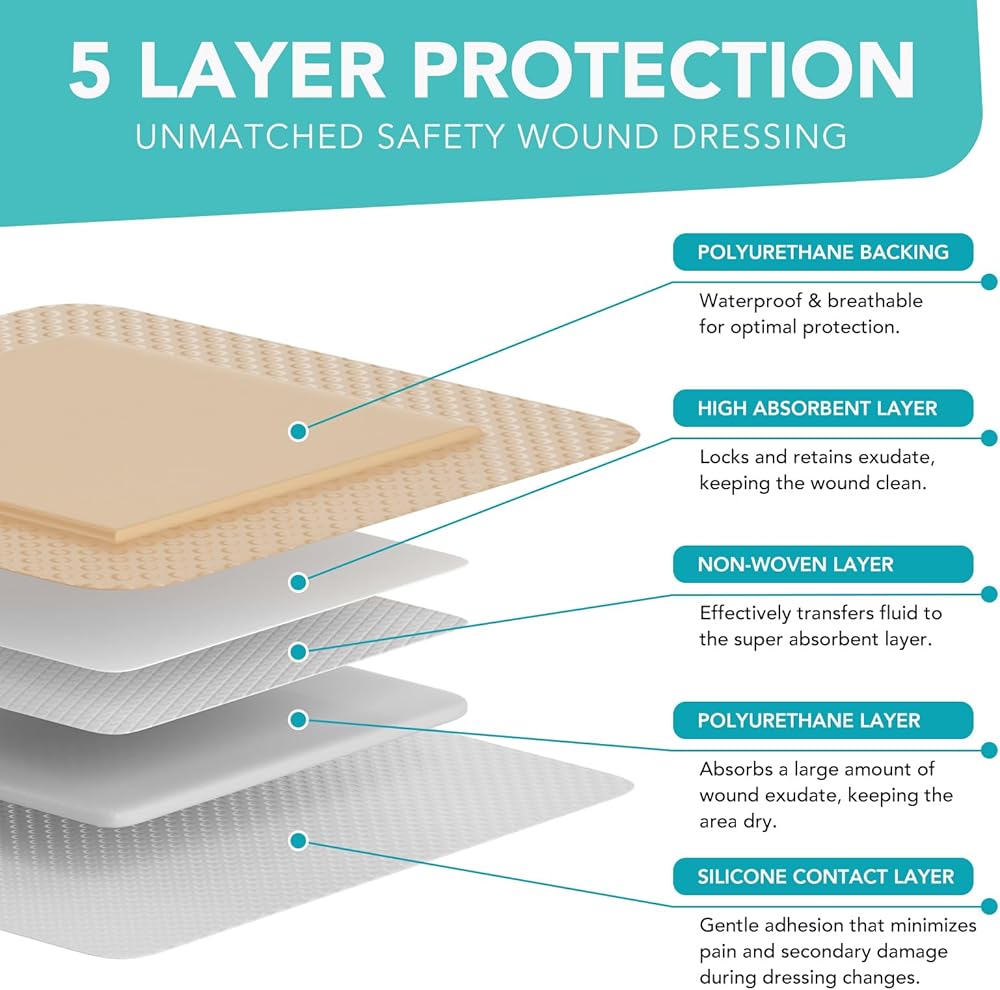 5 LAYER PROTECTION
UNMATCHED SAFETY WOUND DRESSING

POLYURETHANE BACKING
Waterproof & breathable for optimal protection.

HIGH ABSORBENT LAYER
Locks and retains exudate, keeping the wound clean.

NON-WOVEN LAYER
Effectively transfers fluid to the super absorbent layer.

POLYURETHANE LAYER
Absorbs a large amount of wound exudate, keeping the area dry.

SILICONE CONTACT LAYER
Gentle adhesion that minimizes pain and secondary damage during dressing changes.