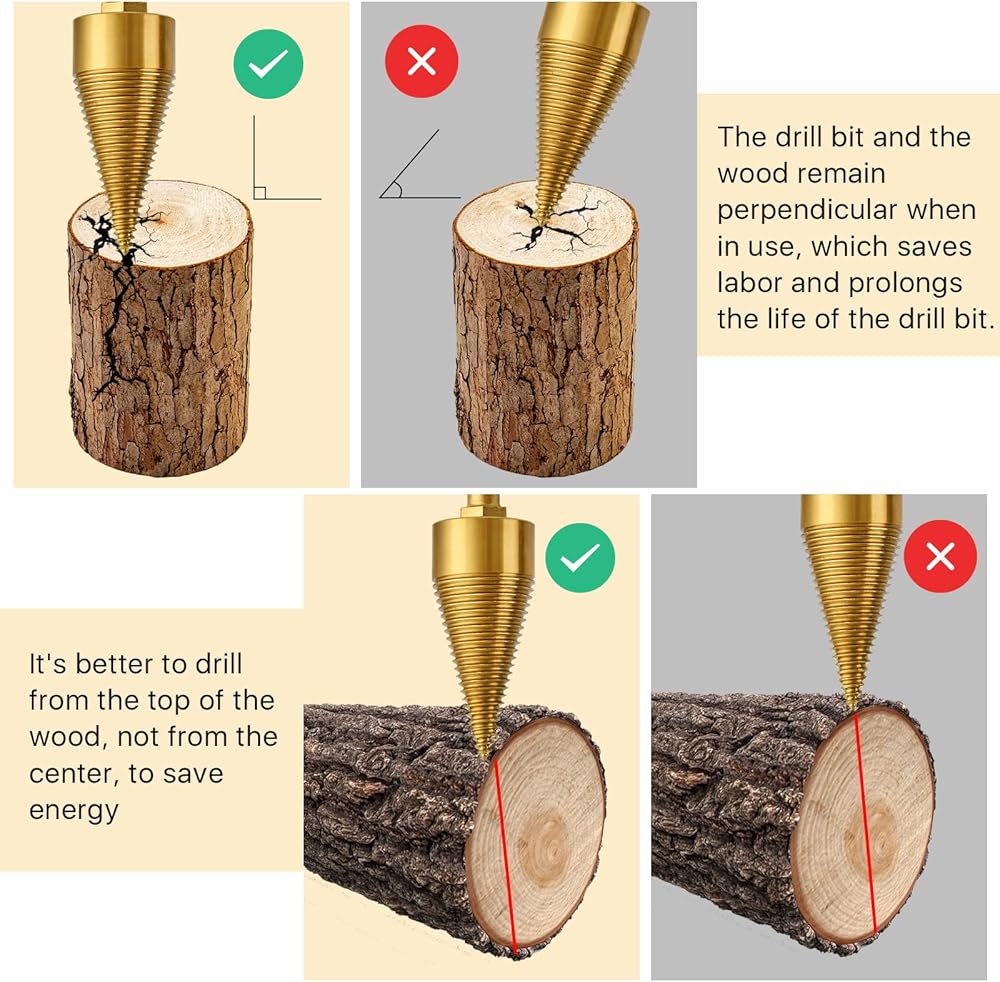 The drill bit and the wood remain perpendicular when in use, which saves labor and prolongs the life of the drill bit.

It's better to drill from the top of the wood, not from the center, to save energy