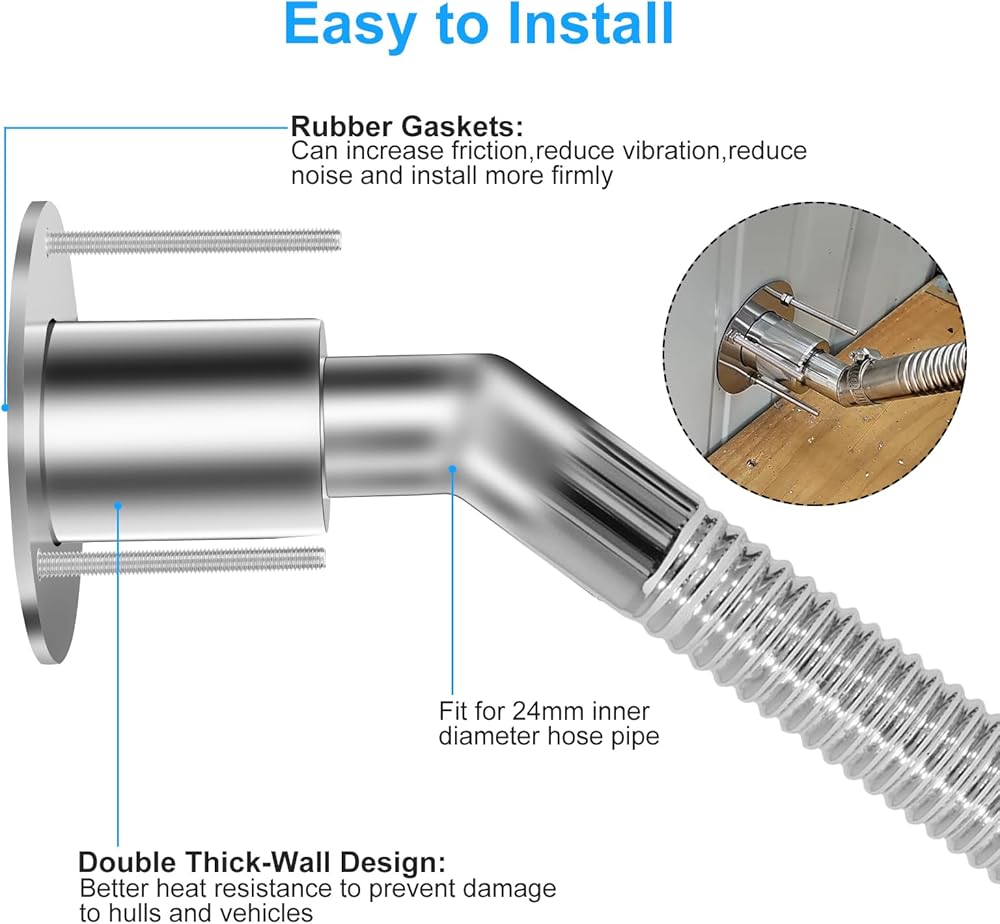 Easy to Install

Rubber Gaskets:
Can increase friction,reduce vibration,reduce noise and install more firmly

Fit for 24mm inner diameter hose pipe

Double Thick-Wall Design:
Better heat resistance to prevent damage to hulls and vehicles