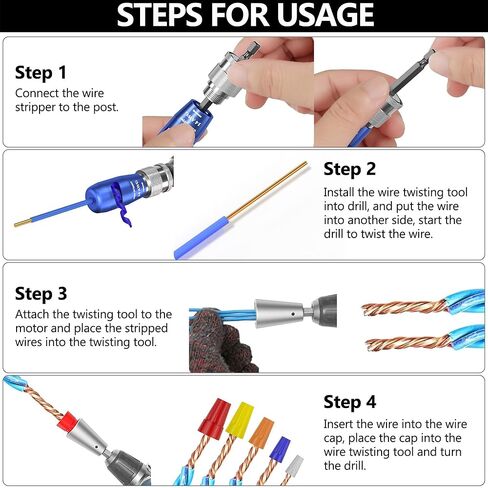 STEPS FOR USAGE

Step 1
Connect the wire stripper to the post.

Step 2
Install the wire twisting tool into drill, and put the wire into another side, start the drill to twist the wire.

Step 3
Attach the twisting tool to the motor and place the stripped wires into the twisting tool.

Step 4
Insert the wire into the wire cap, place the cap into the wire twisting tool and turn the drill.