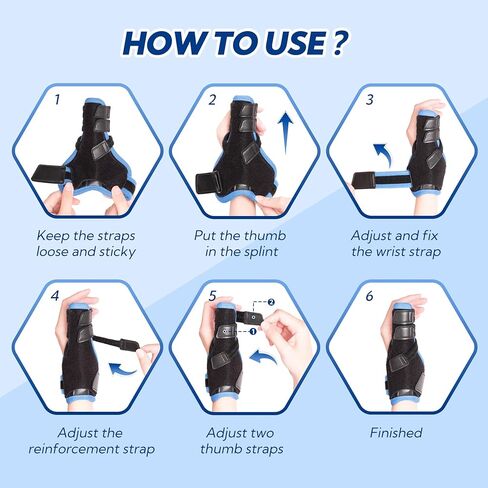 HOW TO USE ?

1

Keep the straps loose and sticky

2

Put the thumb in the splint

3

Adjust and fix the wrist strap

4

Adjust the reinforcement strap

5

2

1

Adjust two thumb straps

6

Finished