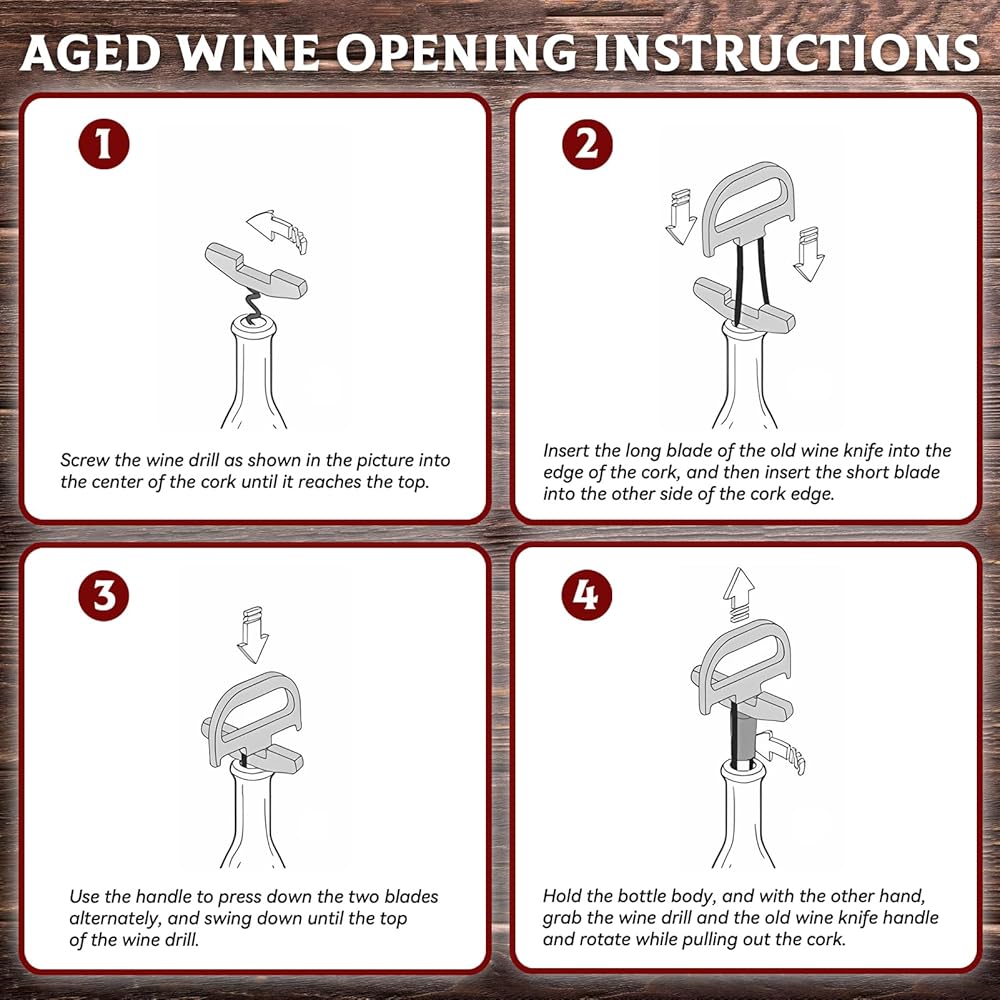 AGED WINE OPENING INSTRUCTIONS

1

Screw the wine drill as shown in the picture into the center of the cork until it reaches the top.

2

Insert the long blade of the old wine knife into the edge of the cork, and then insert the short blade into the other side of the cork edge.

3

Use the handle to press down the two blades alternately, and swing down until the top of the wine drill.

4

Hold the bottle body, and with the other hand, grab the wine drill and the old wine knife handle and rotate while pulling out the cork.