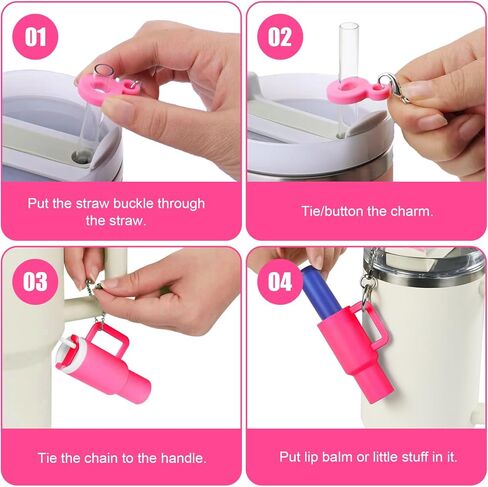 01

Put the straw buckle through the straw.

02

Tie/button the charm.

03

Tie the chain to the handle.

04

Put lip balm or little stuff in it.