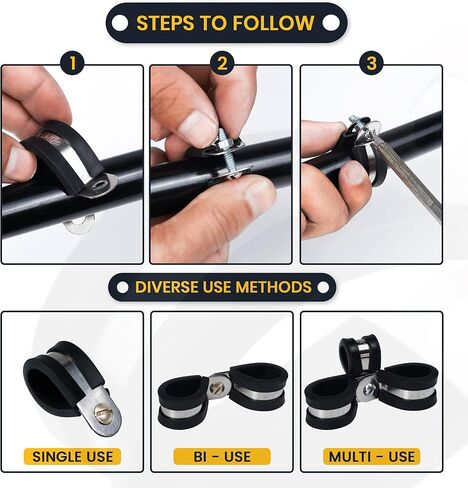 STEPS TO FOLLOW

1

2

3

DIVERSE USE METHODS

SINGLE USE

BI - USE

MULTI - USE