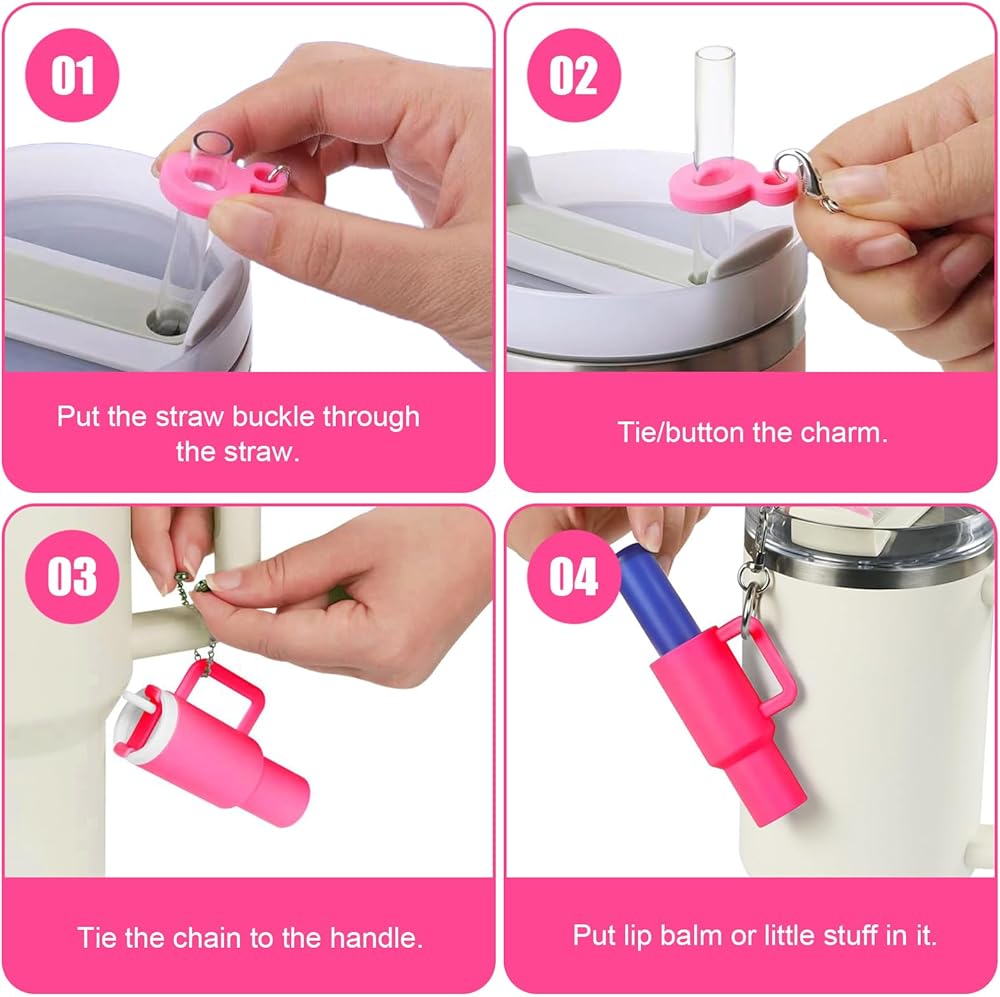 01

Put the straw buckle through the straw.

02

Tie/button the charm.

03

Tie the chain to the handle.

04

Put lip balm or little stuff in it.