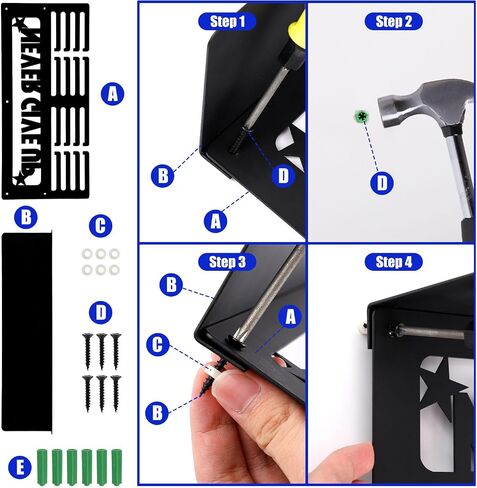 NEVER GIVE UP

A

B

C

D

E

Step 1

B

D

A

Step 2

D

Step 3

B

A

C

B

Step 4