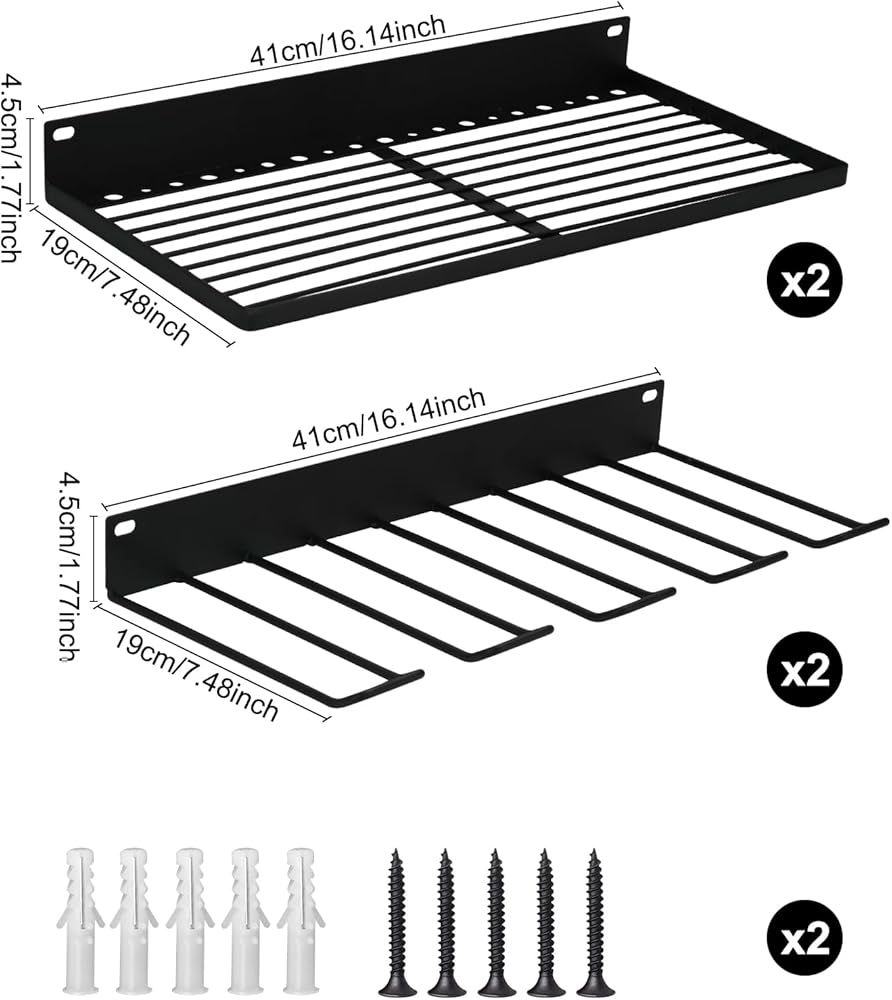 41cm/16.14inch
4.5cm/1.77inch
19cm/7.48inch
x2

41cm/16.14inch
4.5cm/1.77inch
19cm/7.48inch
x2

x2