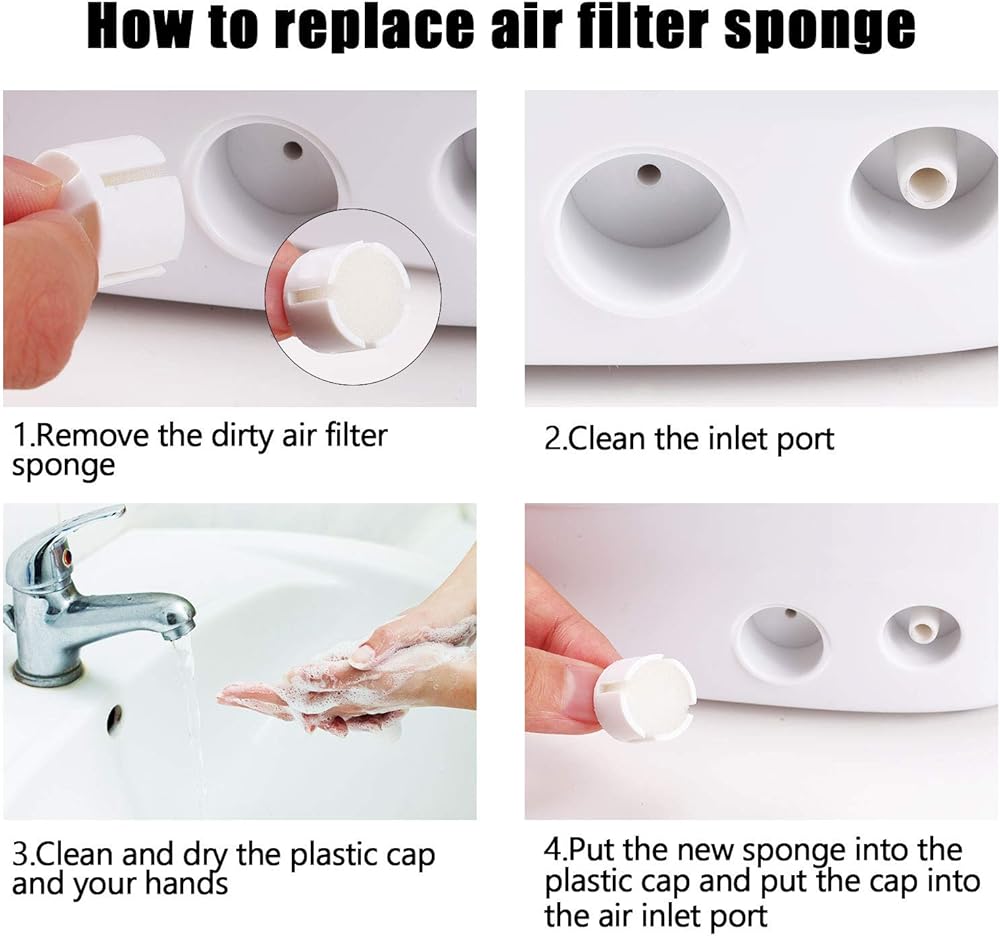 How to replace air filter sponge

1.Remove the dirty air filter sponge

2.Clean the inlet port

3.Clean and dry the plastic cap and your hands

4.Put the new sponge into the plastic cap and put the cap into the air inlet port