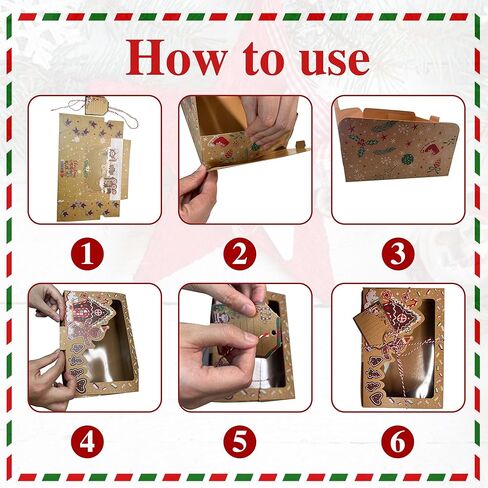 How to use

1

2

3

4

5

6