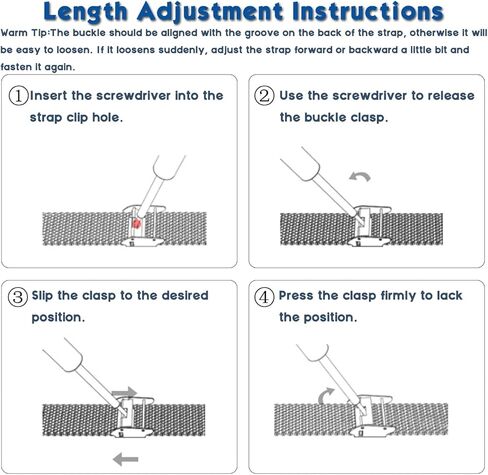 Length Adjustment Instructions

Warm Tip:The buckle should be aligned with the groove on the back of the strap, otherwise it will be easy to loosen. If it loosens suddenly, adjust the strap forward or backward a little bit and fasten it again.

① Insert the screwdriver into the strap clip hole.

② Use the screwdriver to release the buckle clasp.

③ Slip the clasp to the desired position.

④ Press the clasp firmly to lack the position.