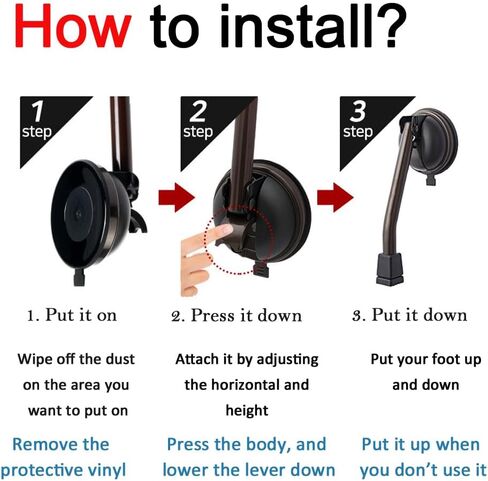 How to install?

1
step

2
step

3
step

1. Put it on

Wipe off the dust on the area you want to put on

Remove the protective vinyl

2. Press it down

Attach it by adjusting the horizontal and height

Press the body, and lower the lever down

3. Put it down

Put your foot up and down

Put it up when you don't use it