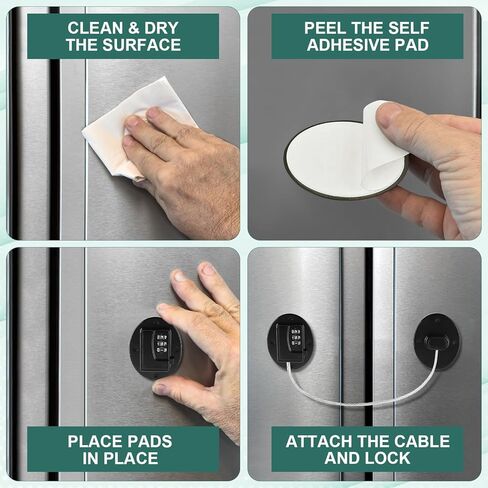 CLEAN & DRY THE SURFACE

PEEL THE SELF ADHESIVE PAD

PLACE PADS IN PLACE

ATTACH THE CABLE AND LOCK