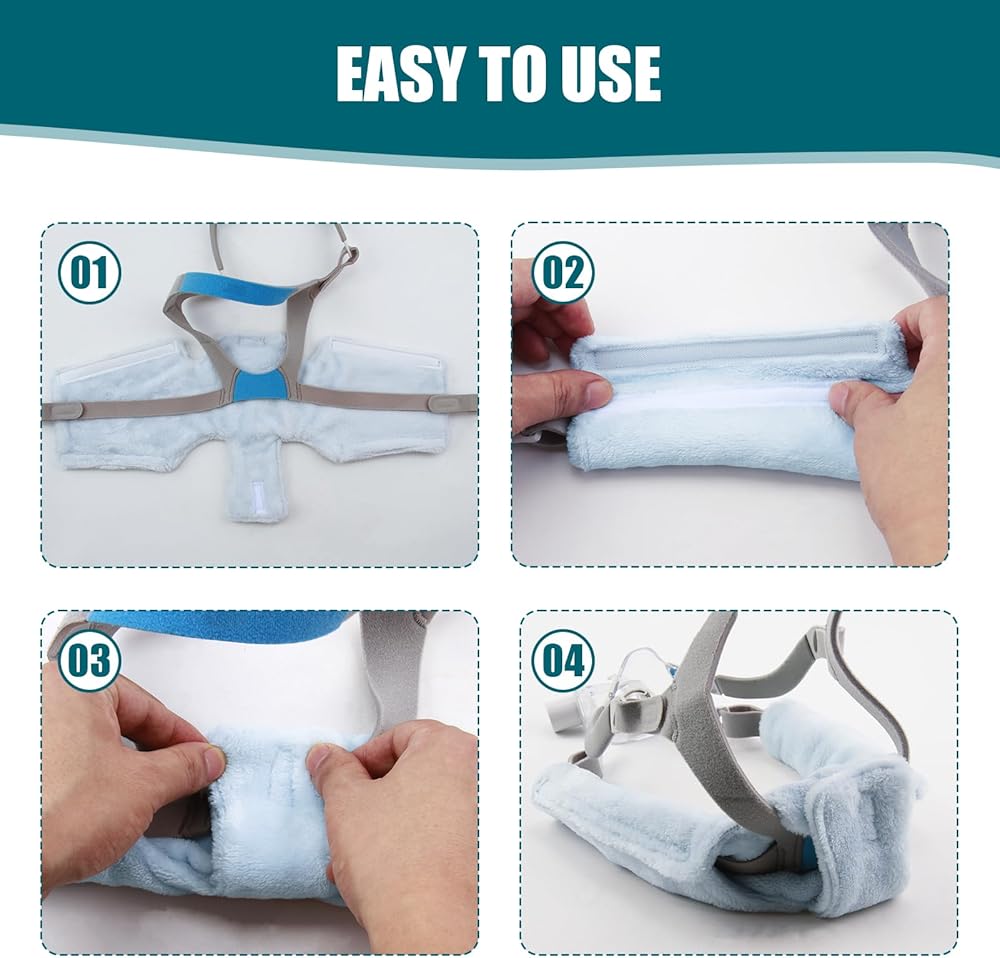 EASY TO USE

01

02

03

04