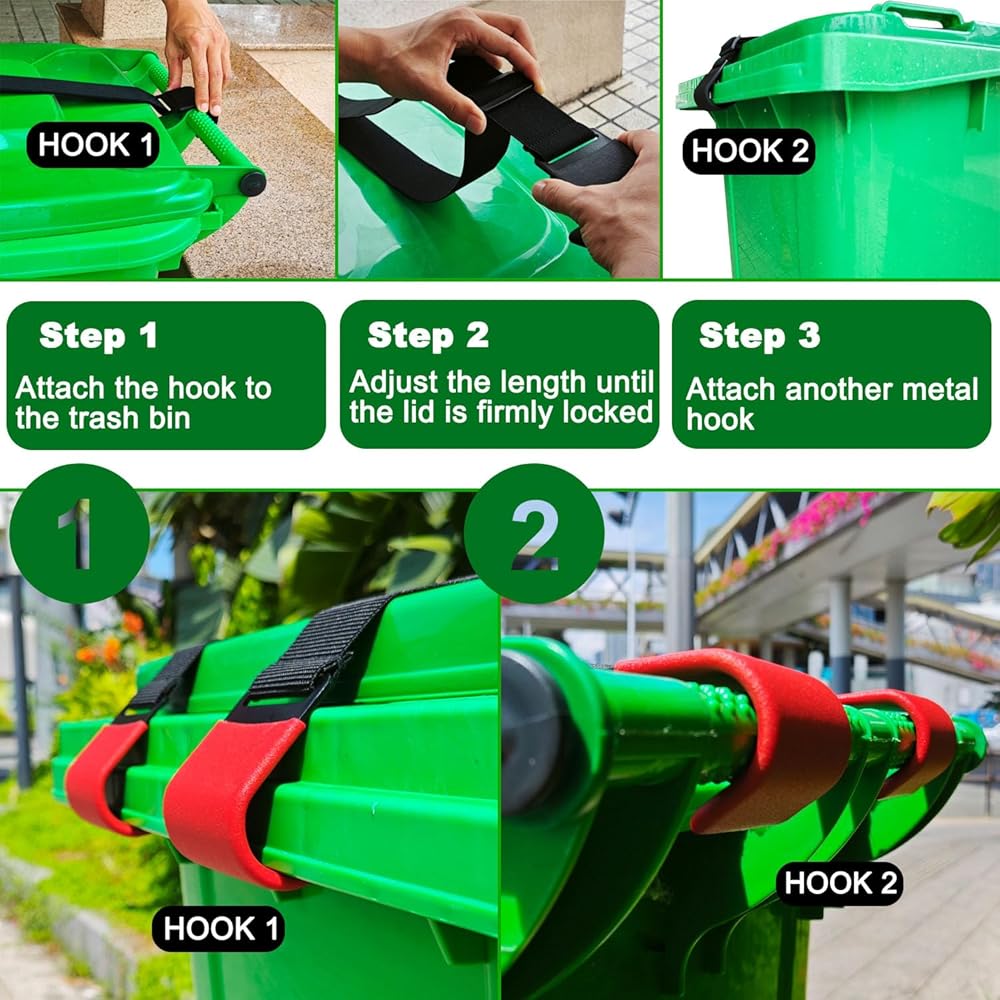 HOOK 1

HOOK 2

Step 1
Attach the hook to the trash bin

Step 2
Adjust the length until the lid is firmly locked

Step 3
Attach another metal hook

1

2

HOOK 1

HOOK 2