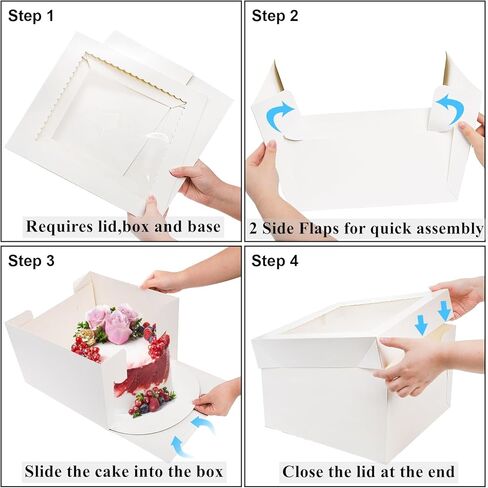 Step 1

Requires lid,box and base

Step 2

2 Side Flaps for quick assembly

Step 3

Slide the cake into the box

Step 4

Close the lid at the end