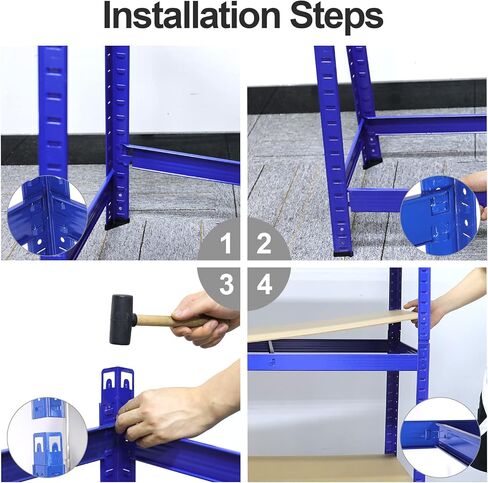 Installation Steps

1

2

3

4