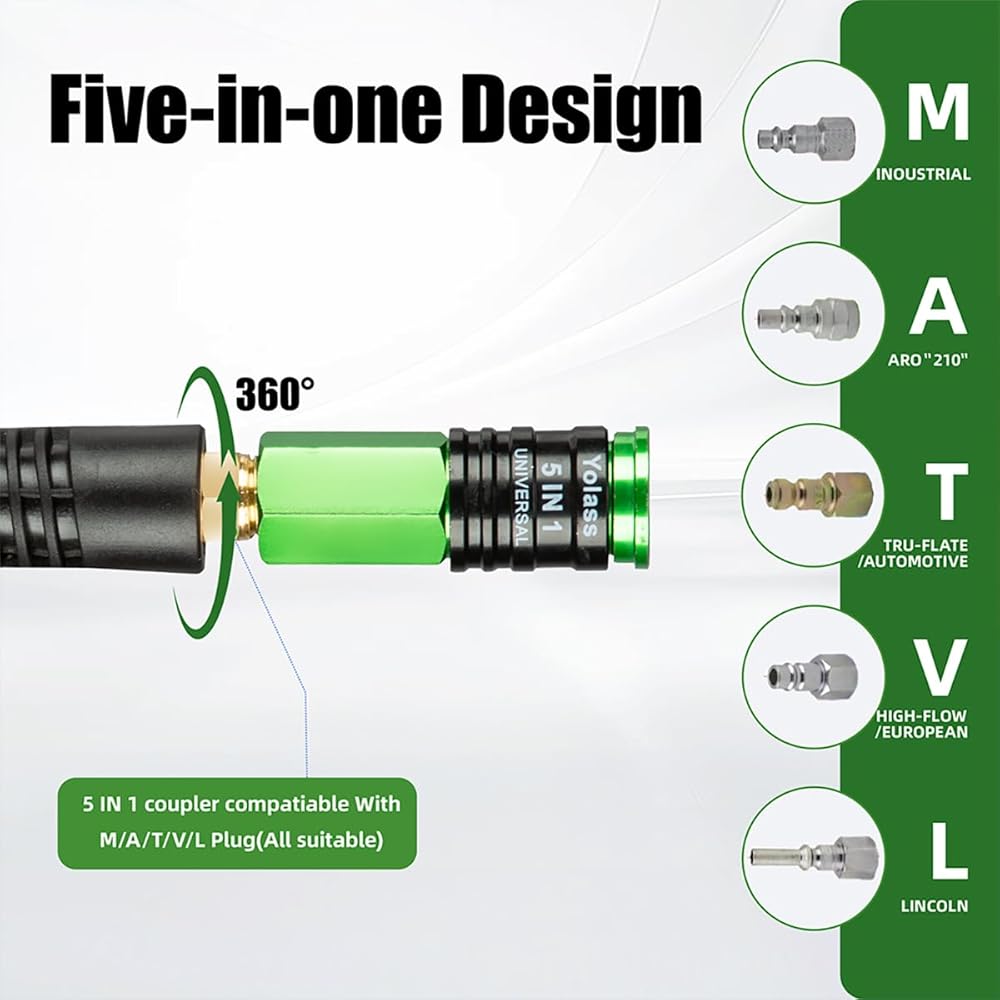 Five-in-one Design

360°

Yolass
5 IN 1
UNIVERSAL

5 IN 1 coupler compatiable With M/A/T/V/L Plug(All suitable)

M
INOUSTRIAL

A
ARO"210"

T
TRU-FLATE /AUTOMOTIVE

V
HIGH-FLOW /EUROPEAN

L
LINCOLN