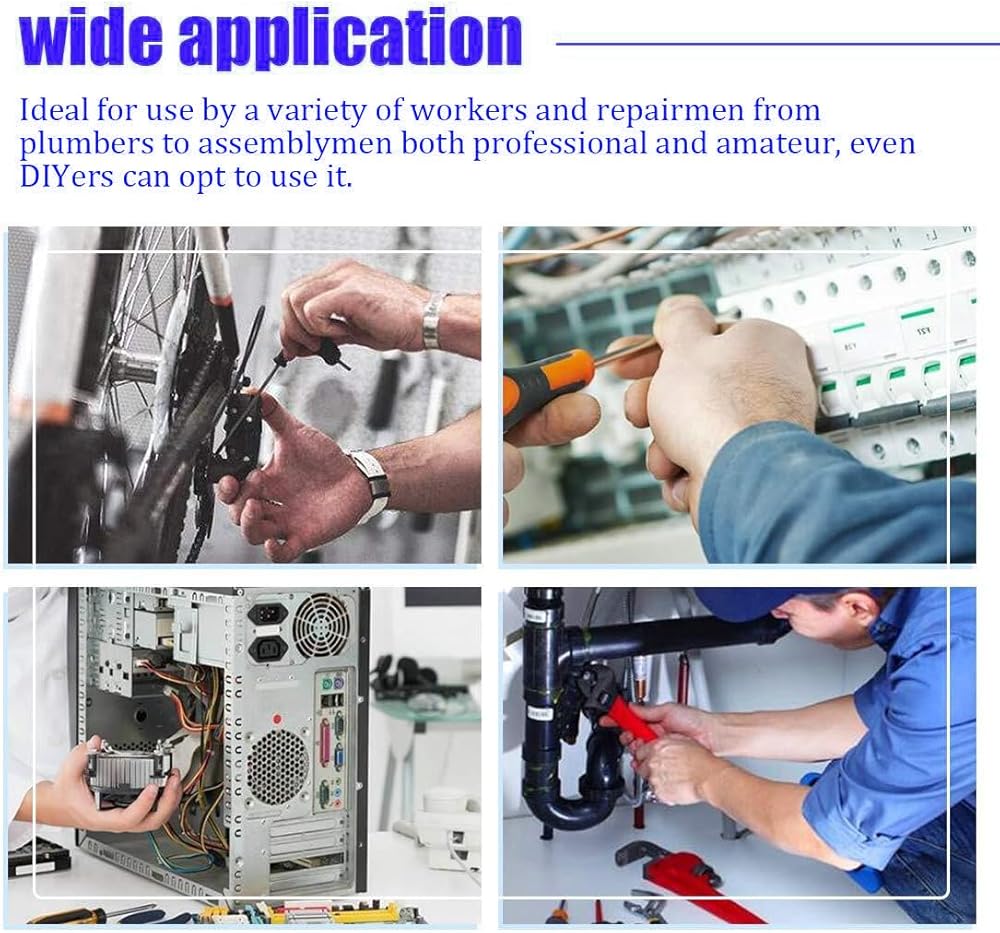 wide application

Ideal for use by a variety of workers and repairmen from plumbers to assemblymen both professional and amateur, even DIYers can opt to use it.