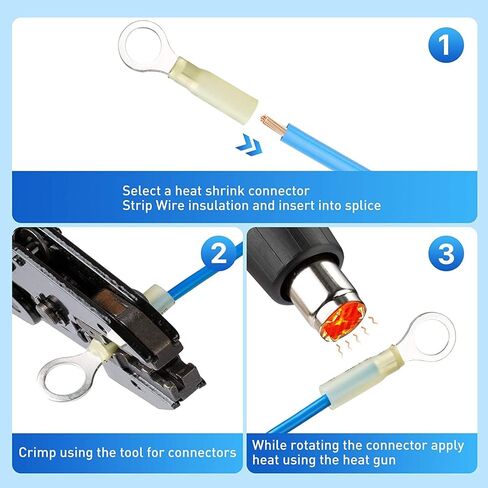 1

Select a heat shrink connector
Strip Wire insulation and insert into splice

2

Crimp using the tool for connectors

3

While rotating the connector apply heat using the heat gun