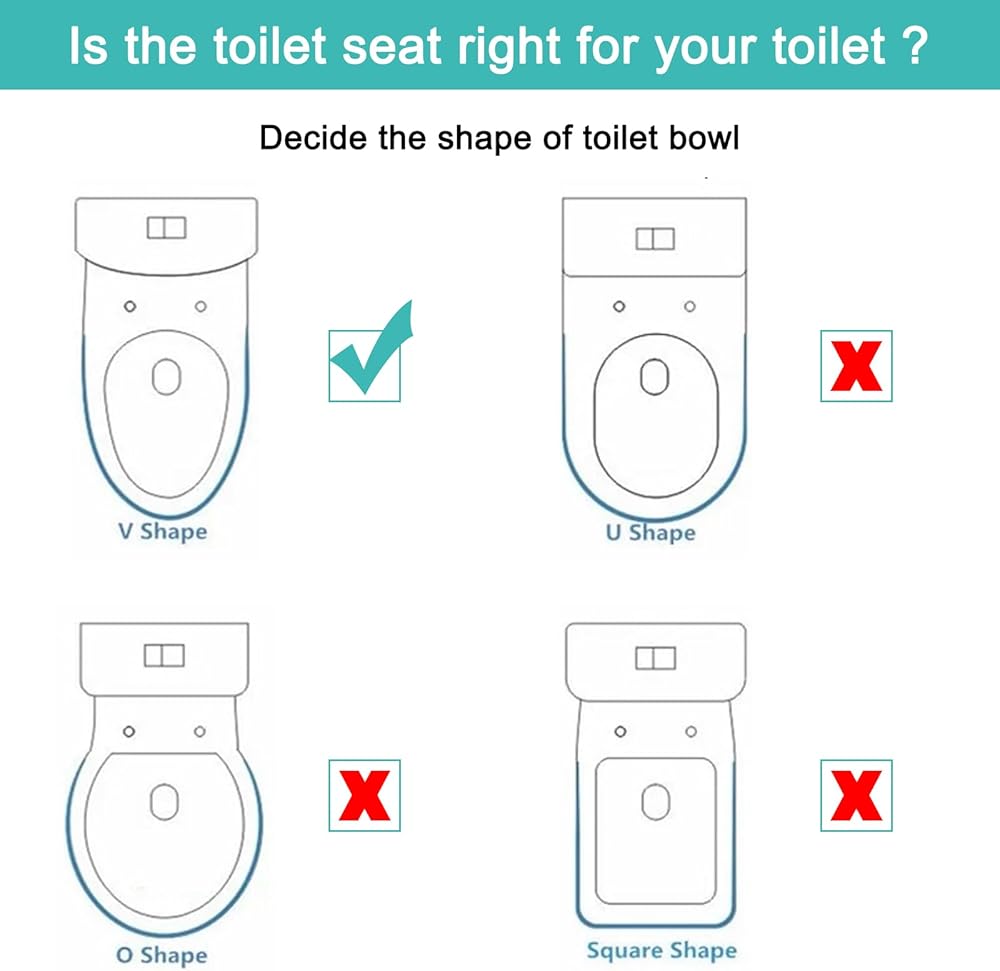 Is the toilet seat right for your toilet ?

Decide the shape of toilet bowl

V Shape

U Shape

O Shape

Square Shape