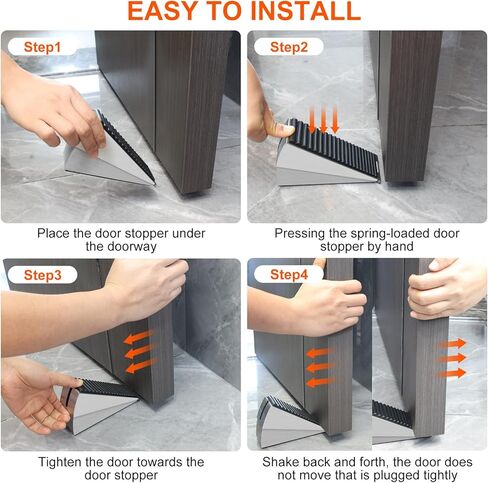 EASY TO INSTALL

Step1

Place the door stopper under the doorway

Step2

Pressing the spring-loaded door stopper by hand

Step3

Tighten the door towards the door stopper

Step4

Shake back and forth, the door does not move that is plugged tightly