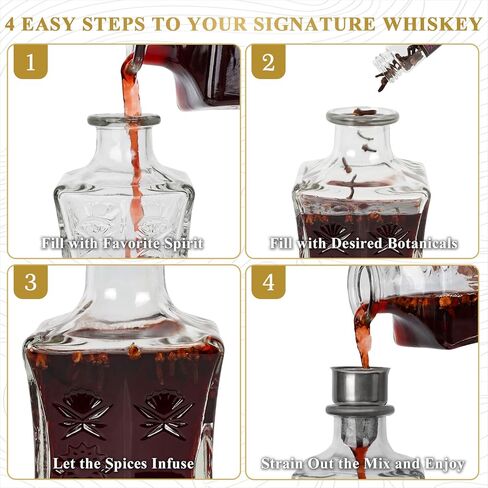 4 EASY STEPS TO YOUR SIGNATURE WHISKEY

1

Fill with Favorite Spirit

2

Fill with Desired Botanicals

3

Let the Spices Infuse

4

Strain Out the Mix and Enjoy