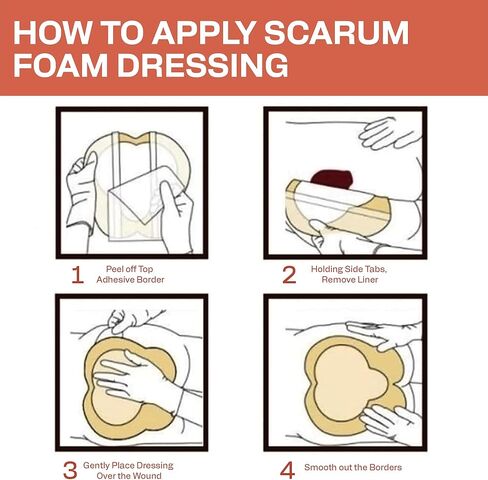 HOW TO APPLY SCARUM FOAM DRESSING

1 Peel off Top Adhesive Border

2 Holding Side Tabs, Remove Liner

3 Gently Place Dressing Over the Wound

4 Smooth out the Borders