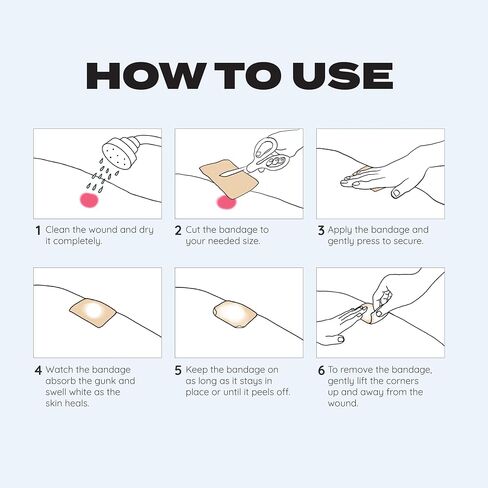 HOW TO USE

1 Clean the wound and dry it completely.

2 Cut the bandage to your needed size.

3 Apply the bandage and gently press to secure.

4 Watch the bandage absorb the gunk and swell white as the skin heals.

5 Keep the bandage on as long as it stays in place or until it peels off.

6 To remove the bandage, gently lift the corners up and away from the wound.