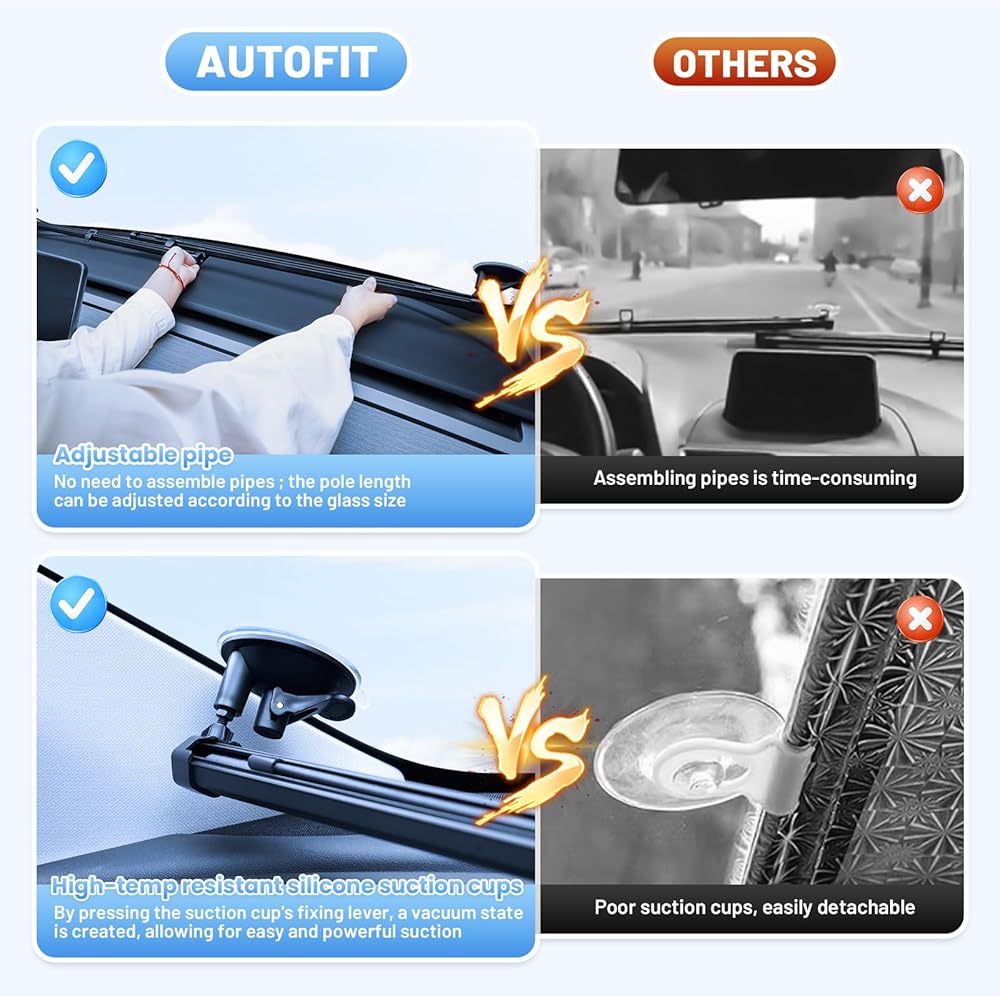 AUTOFIT

OTHERS

VS

Adjustable pipe
No need to assemble pipes ; the pole length can be adjusted according to the glass size

Assembling pipes is time-consuming

VS

High-temp resistant silicone suction cups
By pressing the suction cup's fixing lever, a vacuum state is created, allowing for easy and powerful suction

Poor suction cups, easily detachable