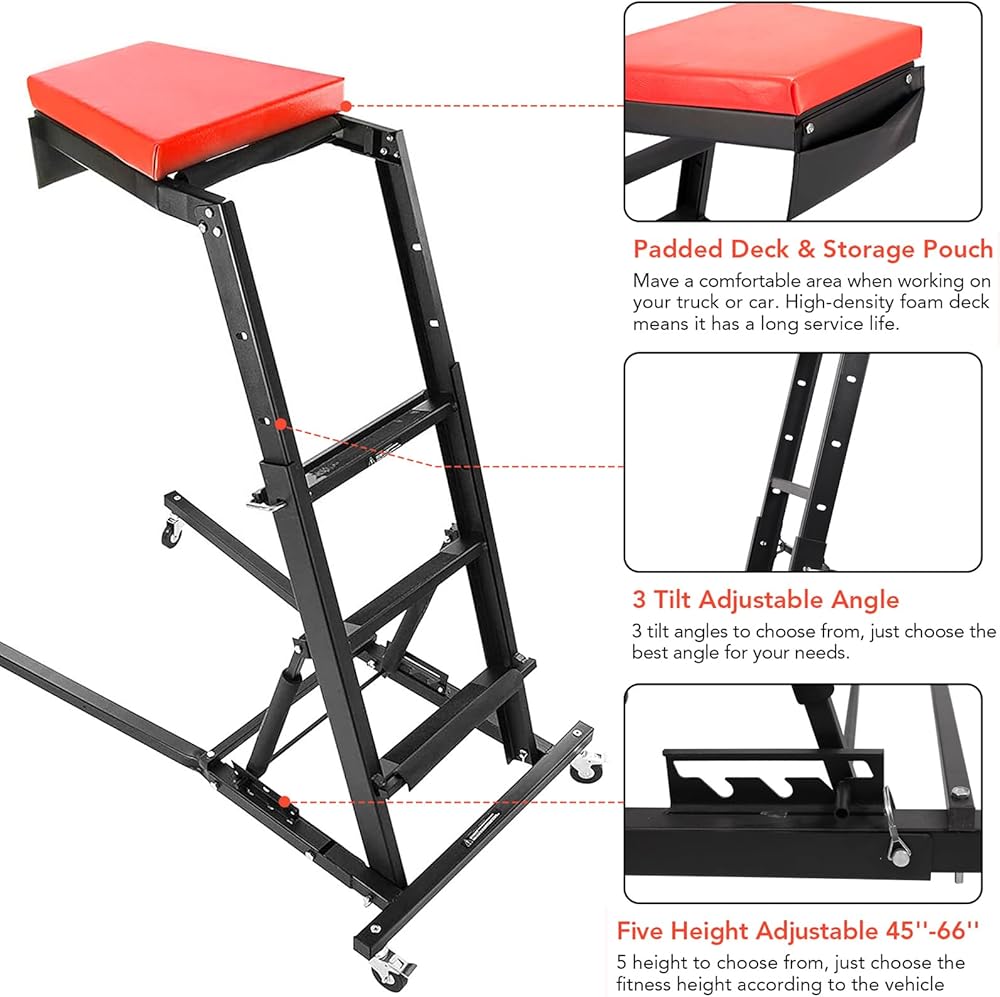 Padded Deck & Storage Pouch

Mave a comfortable area when working on your truck or car. High-density foam deck means it has a long service life.

3 Tilt Adjustable Angle

3 tilt angles to choose from, just choose the best angle for your needs.

Five Height Adjustable 45''-66''

5 height to choose from, just choose the fitness height according to the vehicle