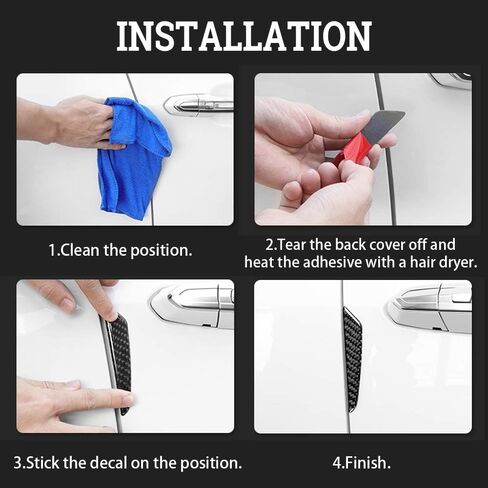 INSTALLATION

1.Clean the position.

2.Tear the back cover off and heat the adhesive with a hair dryer.

3.Stick the decal on the position.

4.Finish.