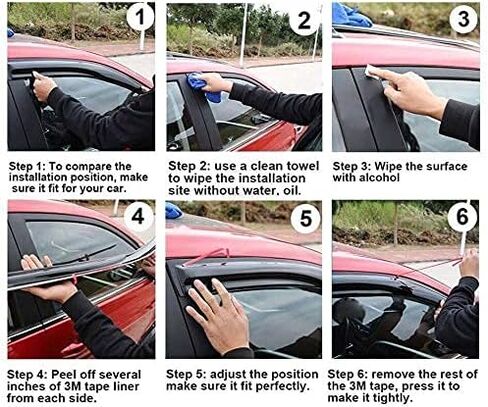 1

Step 1: To compare the installation position, make sure it fit for your car.

2

Step 2: use a clean towel to wipe the installation site without water, oil.

3

Step 3: Wipe the surface with alcohol

4

Step 4: Peel off several inches of 3M tape liner from each side.

5

Step 5: adjust the position make sure it fit perfectly.

6

Step 6: remove the rest of the 3M tape, press it to make it tightly.