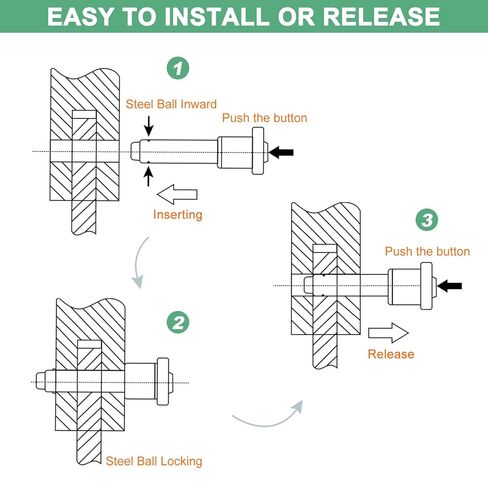 EASY TO INSTALL OR RELEASE

1

Steel Ball Inward

Push the button

Inserting

2

Steel Ball Locking

3

Push the button

Release