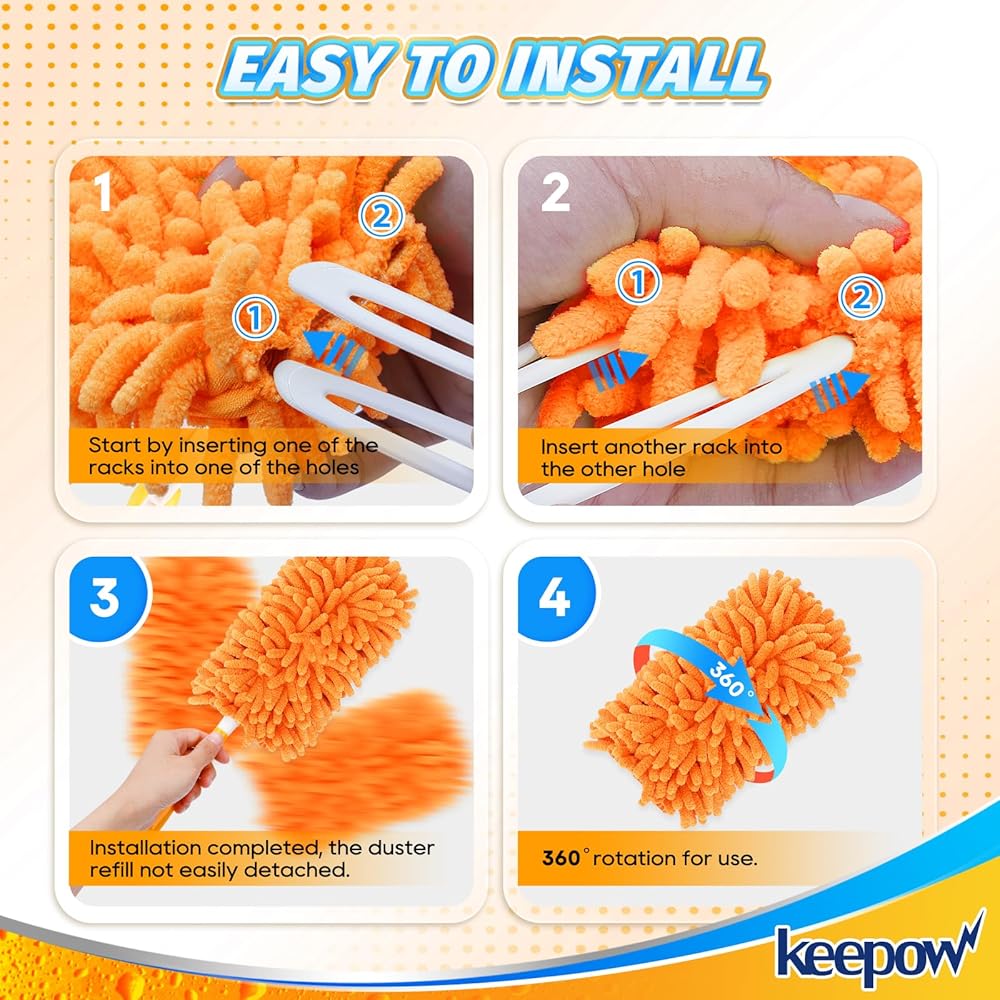 EASY TO INSTALL

1

②

①

Start by inserting one of the racks into one of the holes

2

①

②

Insert another rack into the other hole

3

Installation completed, the duster refill not easily detached.

4

360°

360° rotation for use.

keepow