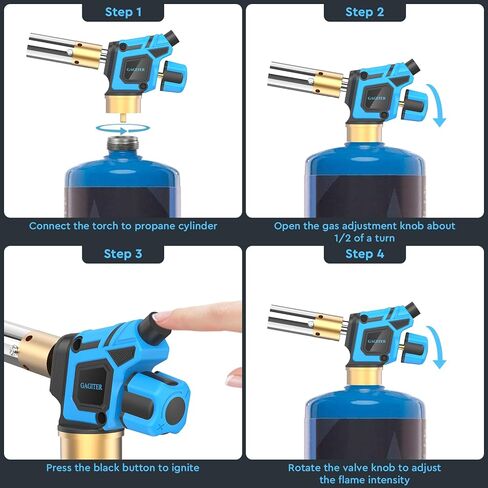 Step 1

GAGITER

Connect the torch to propane cylinder

Step 2

GAGITER

Open the gas adjustment knob about 1/2 of a turn

Step 3

GAGITER

Press the black button to ignite

Step 4

GAGITER

Rotate the valve knob to adjust the flame intensity