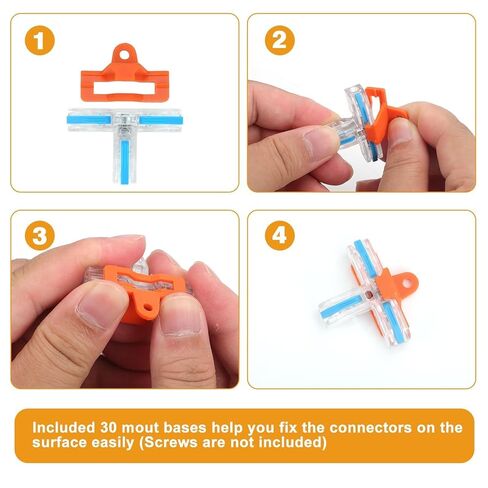 1

2

3

4

Included 30 mout bases help you fix the connectors on the surface easily (Screws are not included)