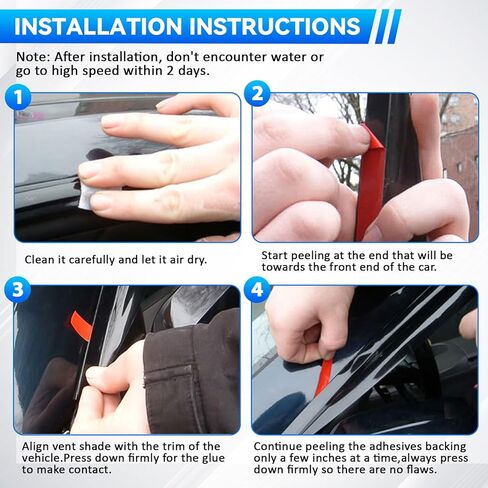 INSTALLATION INSTRUCTIONS

Note: After installation, don't encounter water or go to high speed within 2 days.

1

Clean it carefully and let it air dry.

2

Start peeling at the end that will be towards the front end of the car.

3

Align vent shade with the trim of the vehicle.Press down firmly for the glue to make contact.

4

Continue peeling the adhesives backing only a few inches at a time,always press down firmly so there are no flaws.