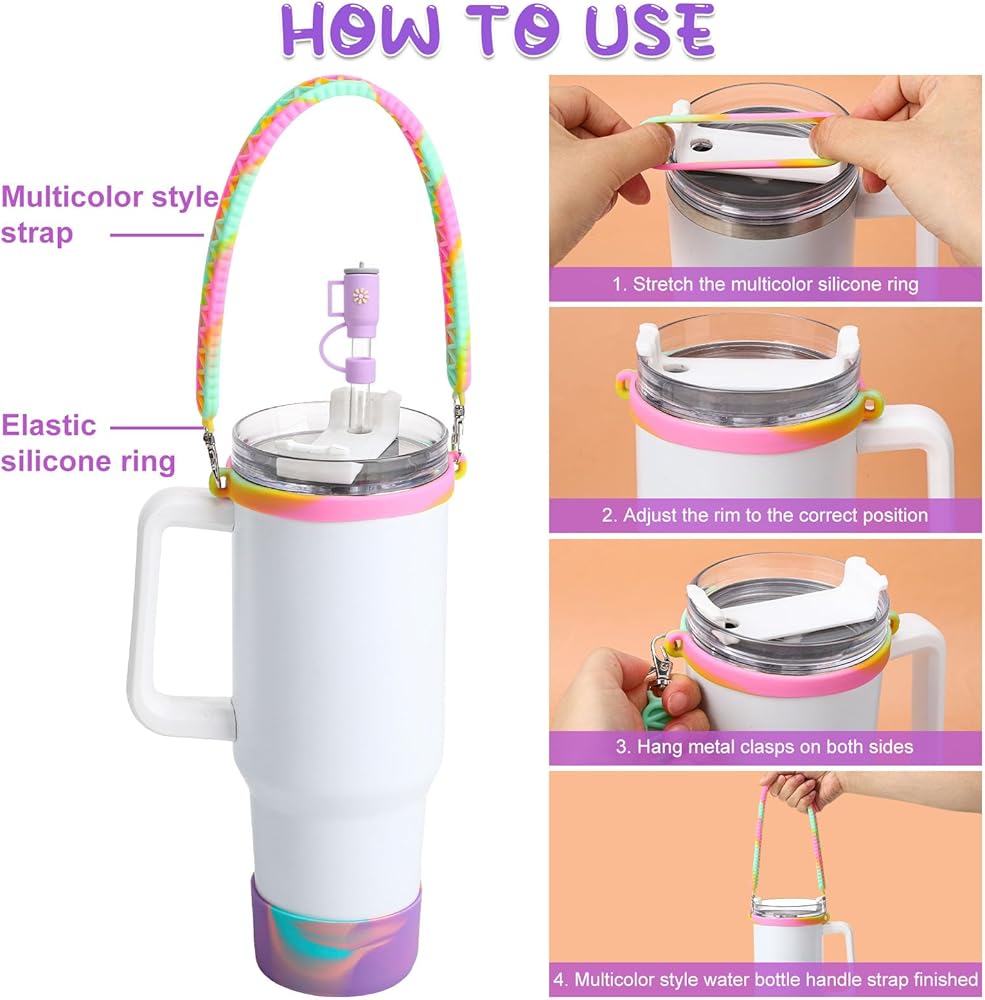 HOW TO USE

Multicolor style strap

Elastic silicone ring

1. Stretch the multicolor silicone ring

2. Adjust the rim to the correct position

3. Hang metal clasps on both sides

4. Multicolor style water bottle handle strap finished