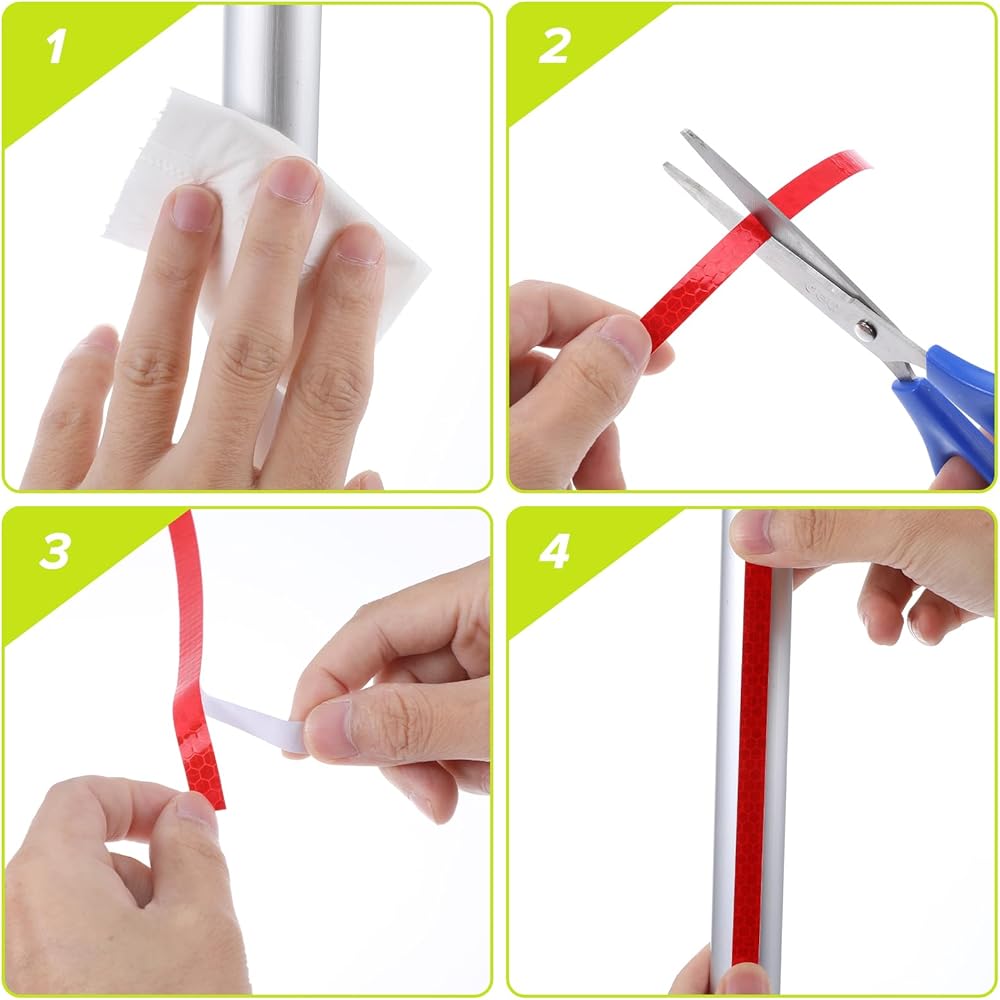 1

2

3

4