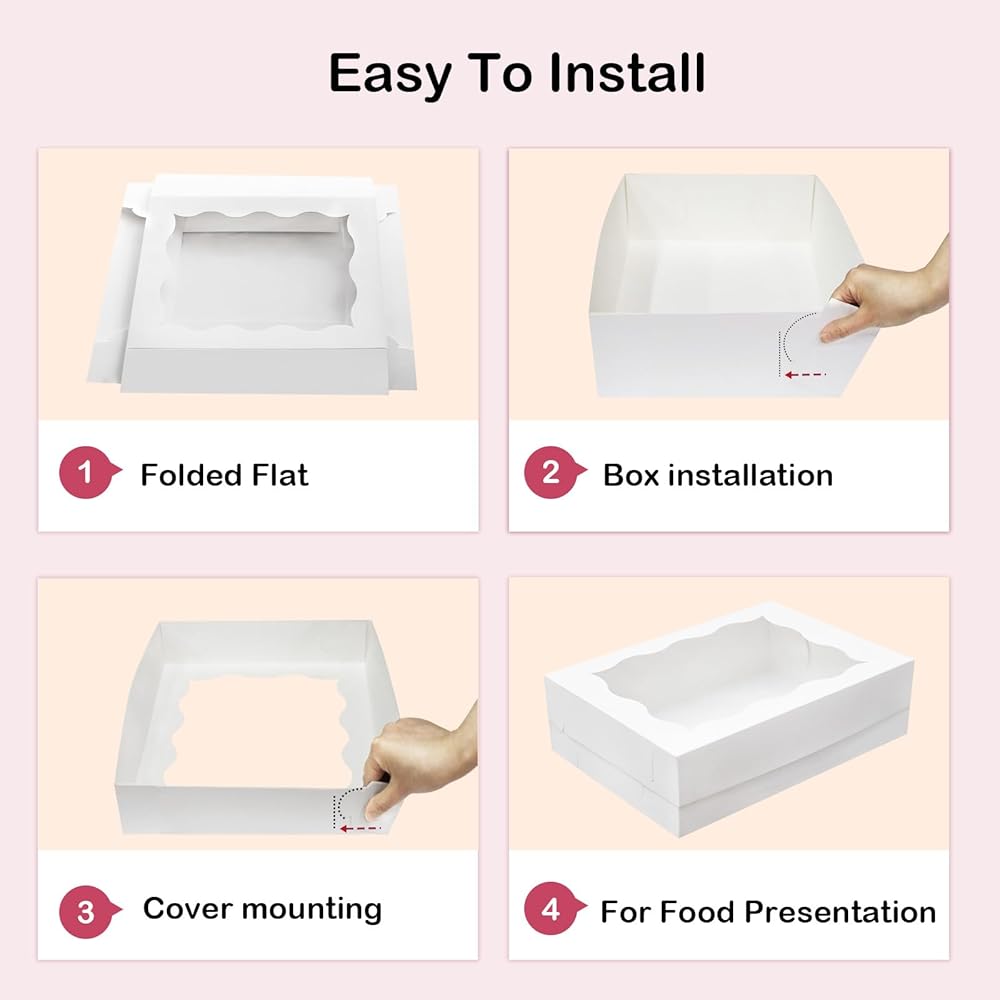 Easy To Install

1 Folded Flat

2 Box installation

3 Cover mounting

4 For Food Presentation