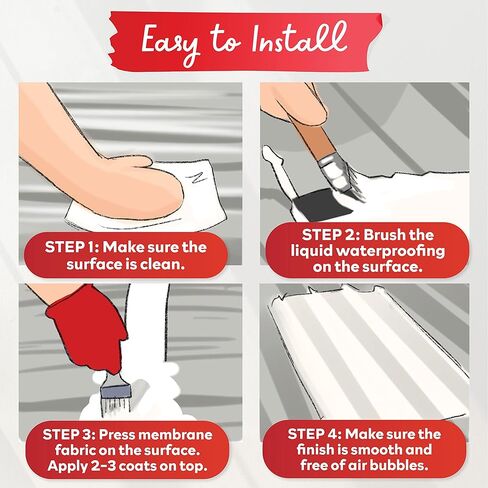 Easy to Install

STEP 1: Make sure the surface is clean.

STEP 2: Brush the liquid waterproofing on the surface.

STEP 3: Press membrane fabric on the surface. Apply 2-3 coats on top.

STEP 4: Make sure the finish is smooth and free of air bubbles.