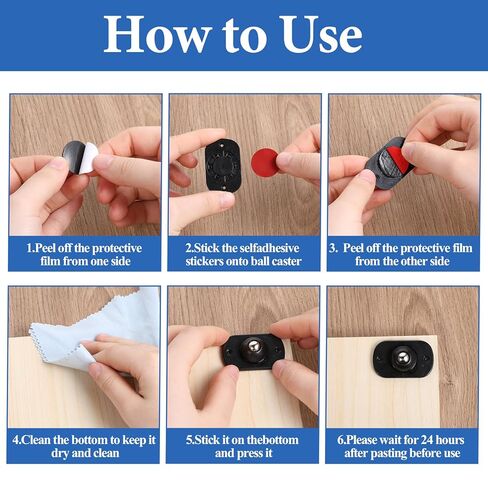 How to Use

1.Peel off the protective film from one side

2.Stick the selfadhesive stickers onto ball caster

3. Peel off the protective film from the other side

4.Clean the bottom to keep it dry and clean

5.Stick it on thebottom and press it

6.Please wait for 24 hours after pasting before use