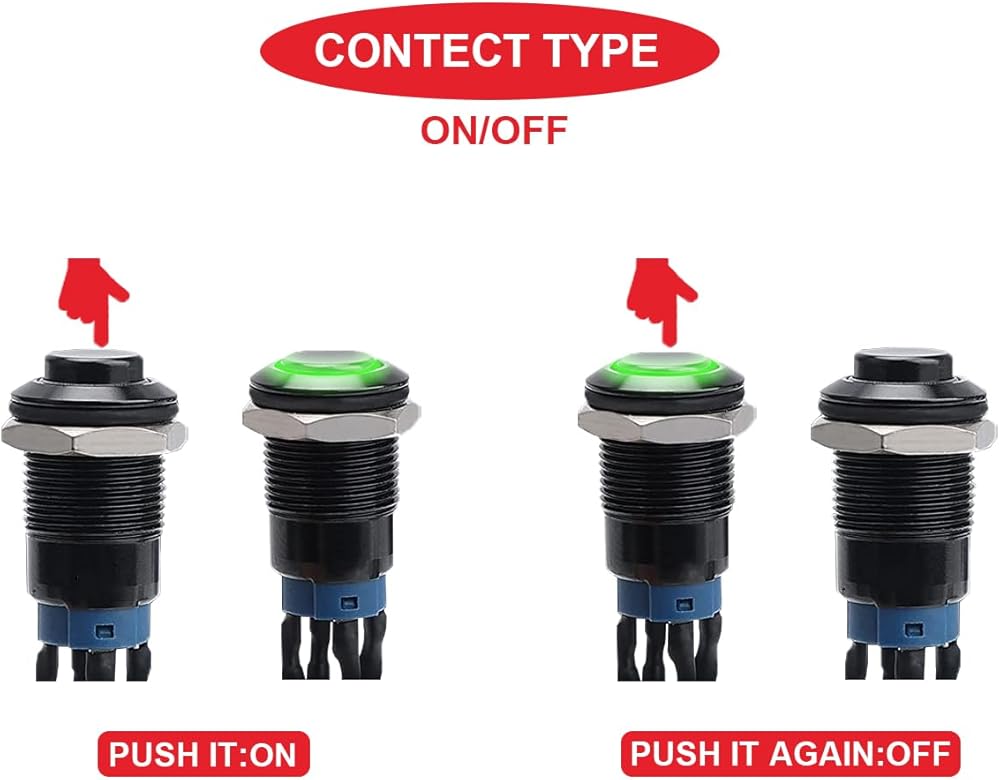 CONTECT TYPE

ON/OFF

PUSH IT:ON

PUSH IT AGAIN:OFF