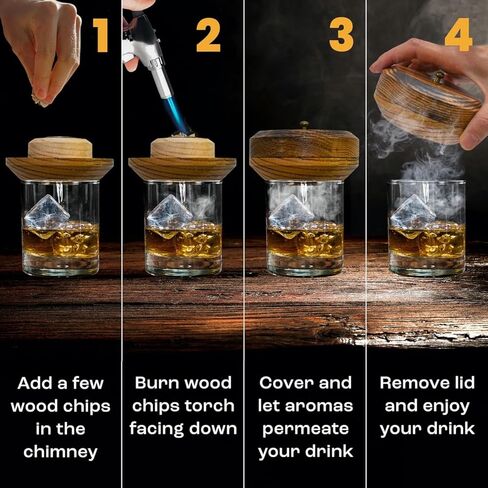 1

Add a few wood chips in the chimney

2

Burn wood chips torch facing down

3

Cover and let aromas permeate your drink

4

Remove lid and enjoy your drink