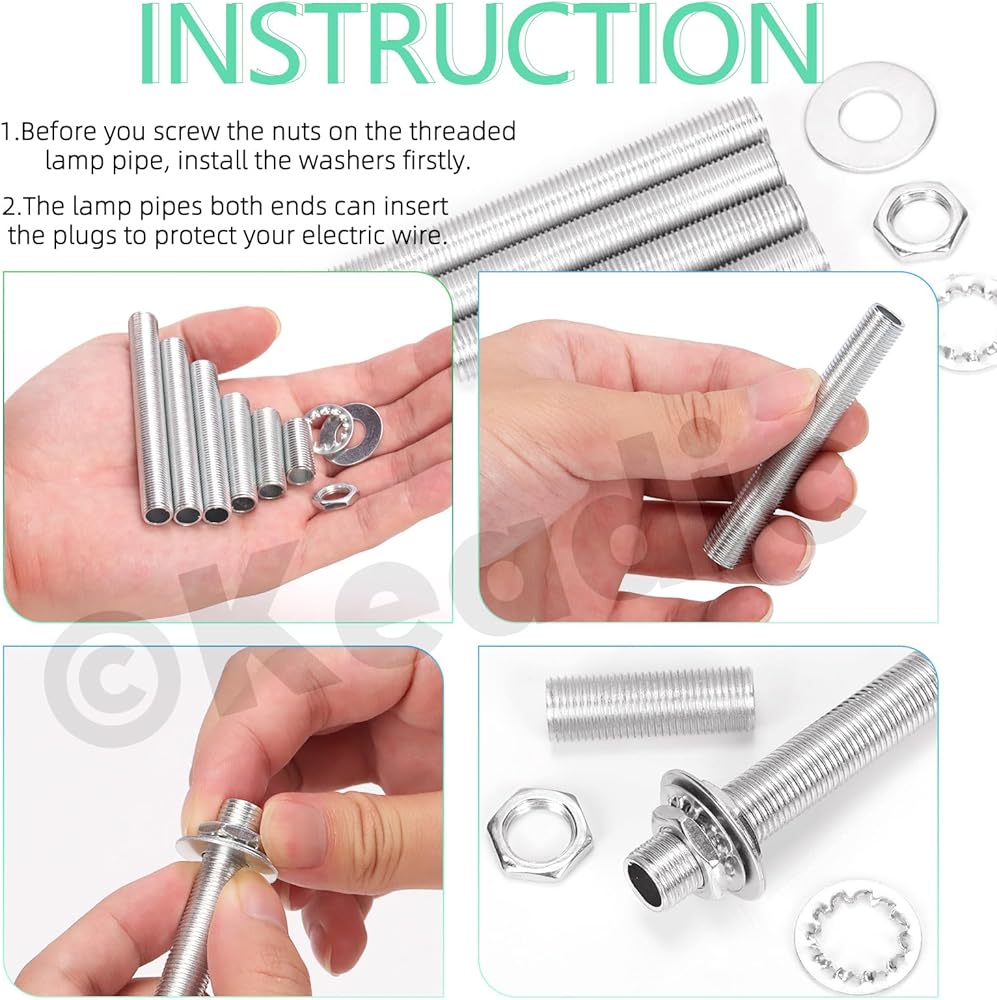 INSTRUCTION

1.Before you screw the nuts on the threaded lamp pipe, install the washers firstly.

2.The lamp pipes both ends can insert the plugs to protect your electric wire.

©Keadic