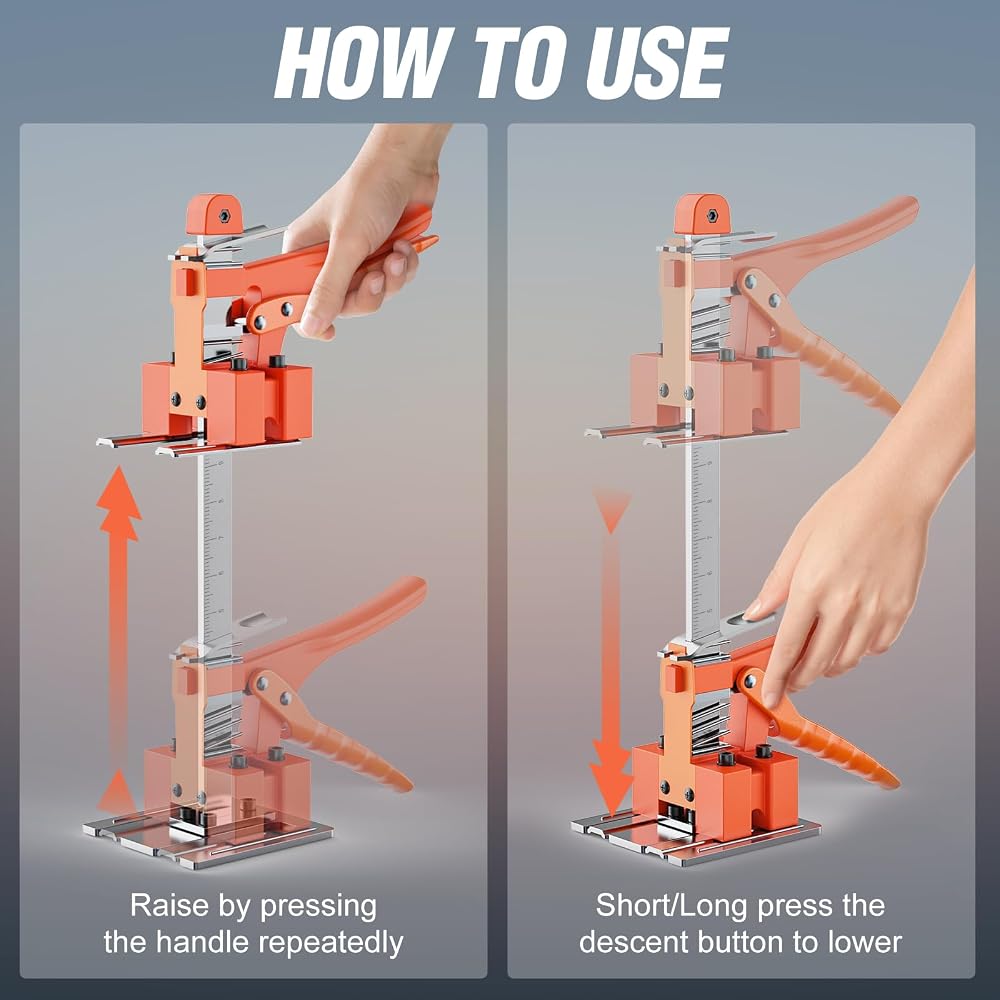 HOW TO USE

Raise by pressing the handle repeatedly

Short/Long press the descent button to lower