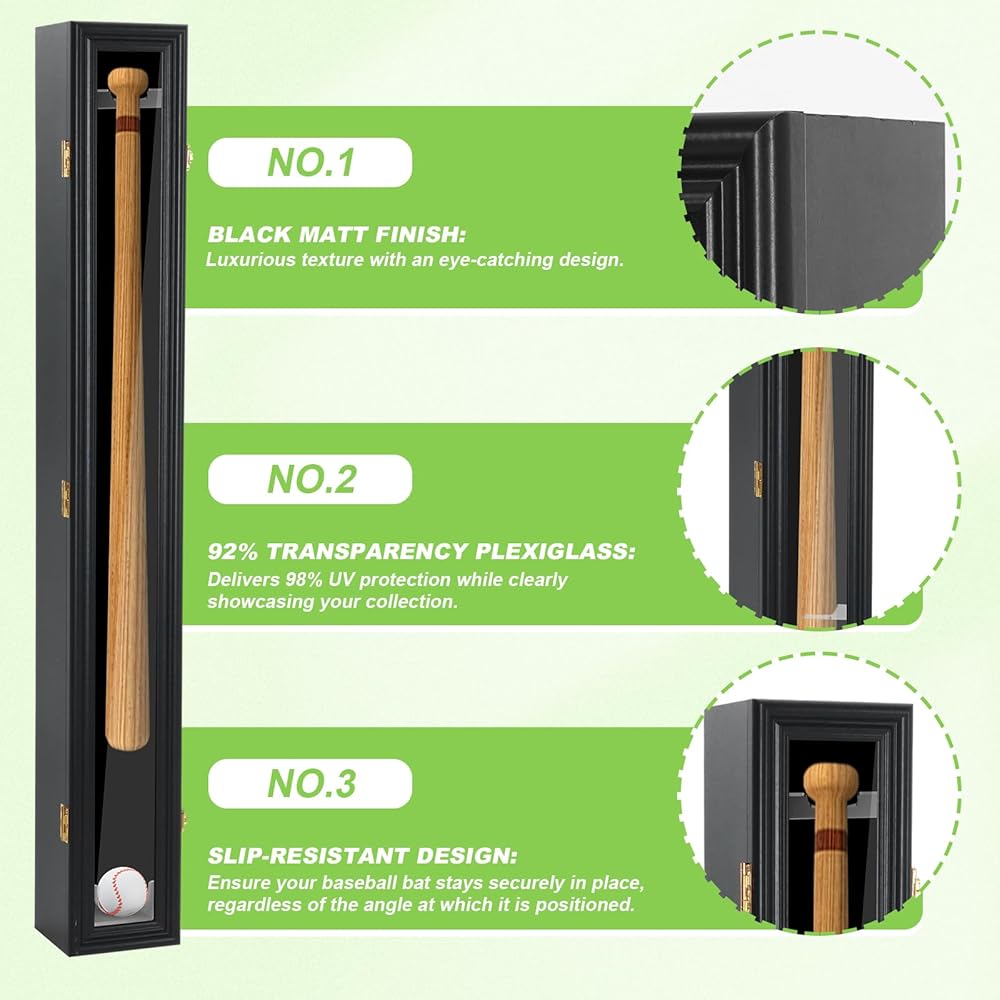 NO.1

BLACK MATT FINISH:
Luxurious texture with an eye-catching design.

NO.2

92% TRANSPARENCY PLEXIGLASS:
Delivers 98% UV protection while clearly showcasing your collection.

NO.3

SLIP-RESISTANT DESIGN:
Ensure your baseball bat stays securely in place, regardless of the angle at which it is positioned.