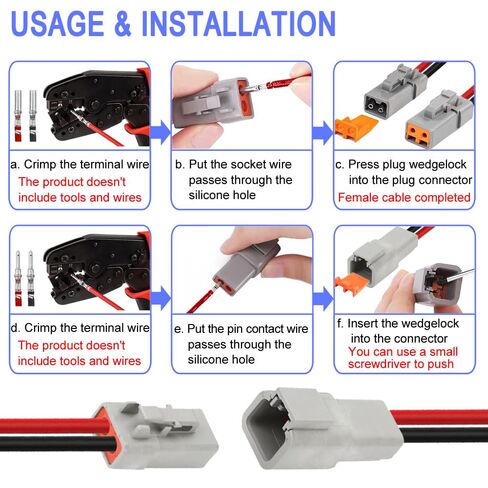 USAGE & INSTALLATION

a. Crimp the terminal wire
The product doesn't include tools and wires

b. Put the socket wire passes through the silicone hole

c. Press plug wedgelock into the plug connector
Female cable completed

d. Crimp the terminal wire
The product doesn't include tools and wires

e. Put the pin contact wire passes through the silicone hole

f. Insert the wedgelock into the connector
You can use a small screwdriver to push